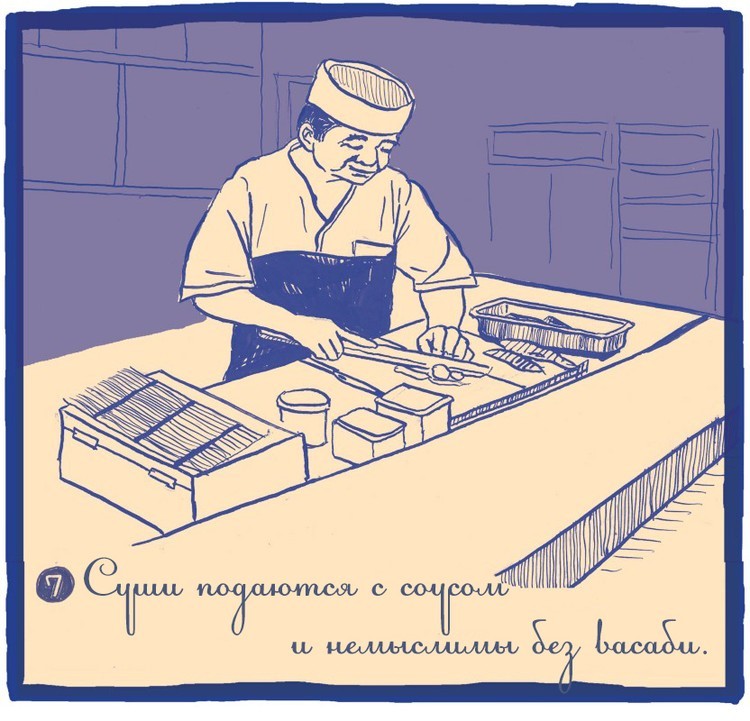 7 Суши подаются с соусом и немыслимы без васаби.