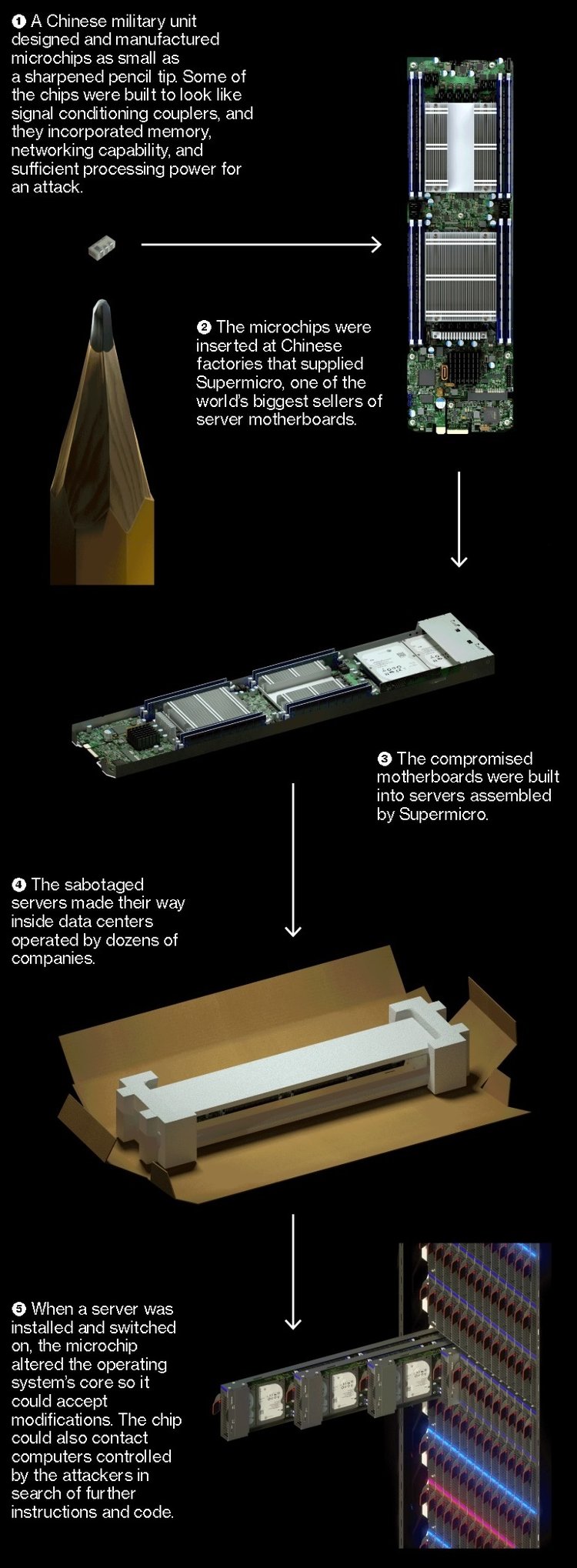 ❶ A Chinese military unit designed and manufactured microchips as small as a sharpened pencil tip. Some of the chips were built to look like signal conditioning couplers, and they incorporated memory, networking capability, and sufficient processing power for an attack.

❷ The microchips were inserted at Chinese factories that supplied Supermicro, one of the world's biggest sellers of server motherboards.

❸ The compromised motherboards were built into servers assembled by Supermicro.

❹ The sabotaged servers made their way inside data centers operated by dozens of companies.

❺ When a server was installed and switched on, the microchip altered the operating system's core so it could accept modifications. The chip could also contact computers controlled by the attackers in search of further instructions and code.